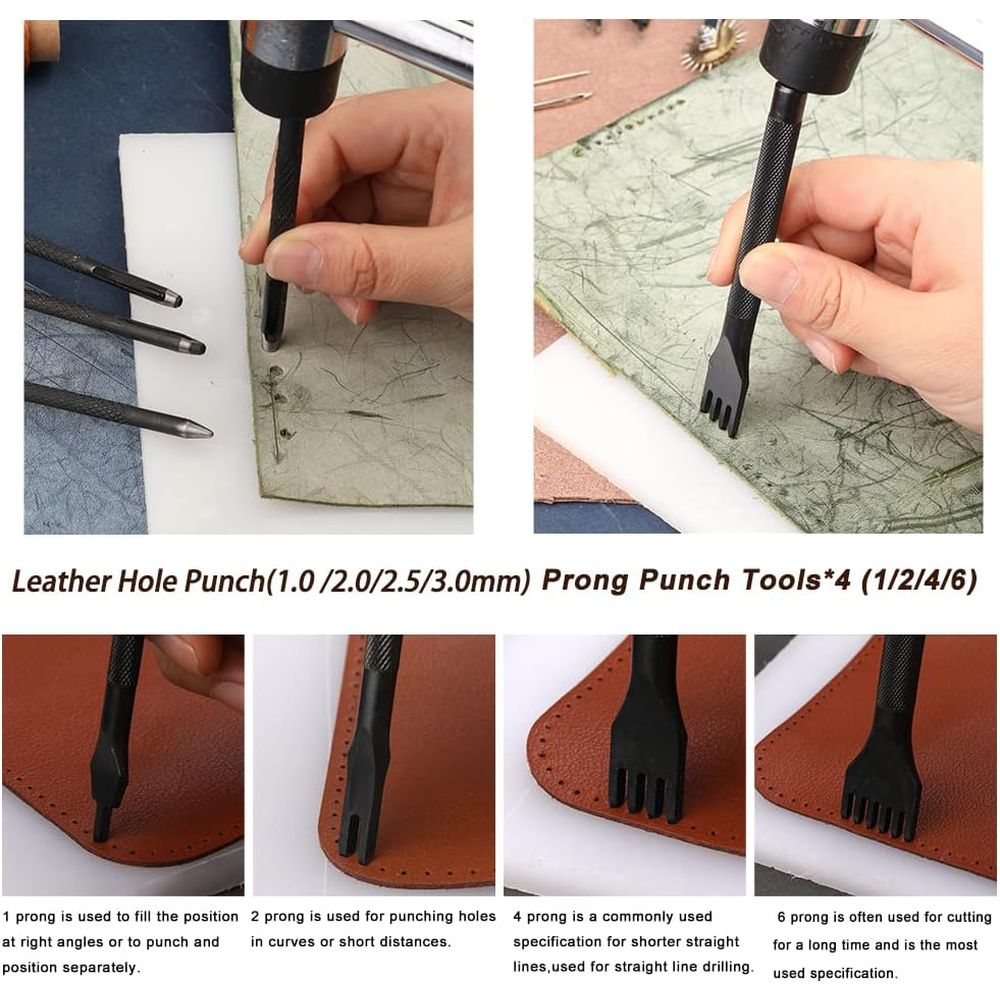 Leather Hole Punch(1.0 /2.0/2.5/3.0mm)

Prong Punch Tools*4 (1/2/4/6)

1 prong is used to fill the position at right angles or to punch and position separately.

2 prong is used for punching holes in curves or short distances.

4 prong is a commonly used specification for shorter straight lines,used for straight line drilling.

6 prong is often used for cutting for a long time and is the most used specification.